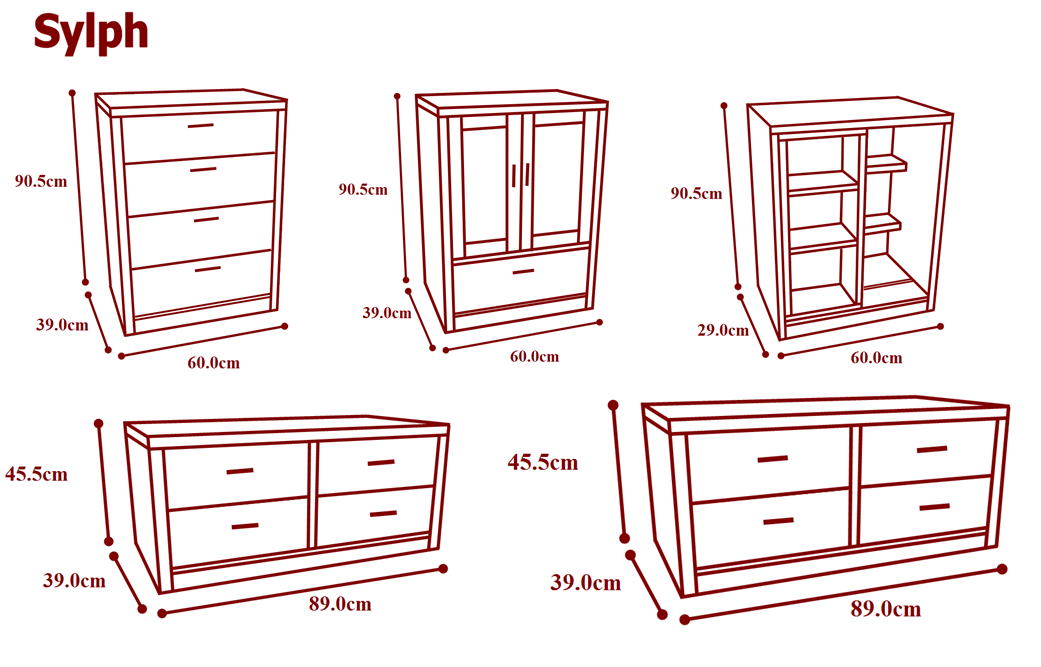 Sylph

90.5cm
39.0cm
60.0cm

90.5cm
39.0cm
60.0cm

90.5cm
29.0cm
60.0cm

45.5cm
39.0cm
89.0cm

45.5cm
39.0cm
89.0cm